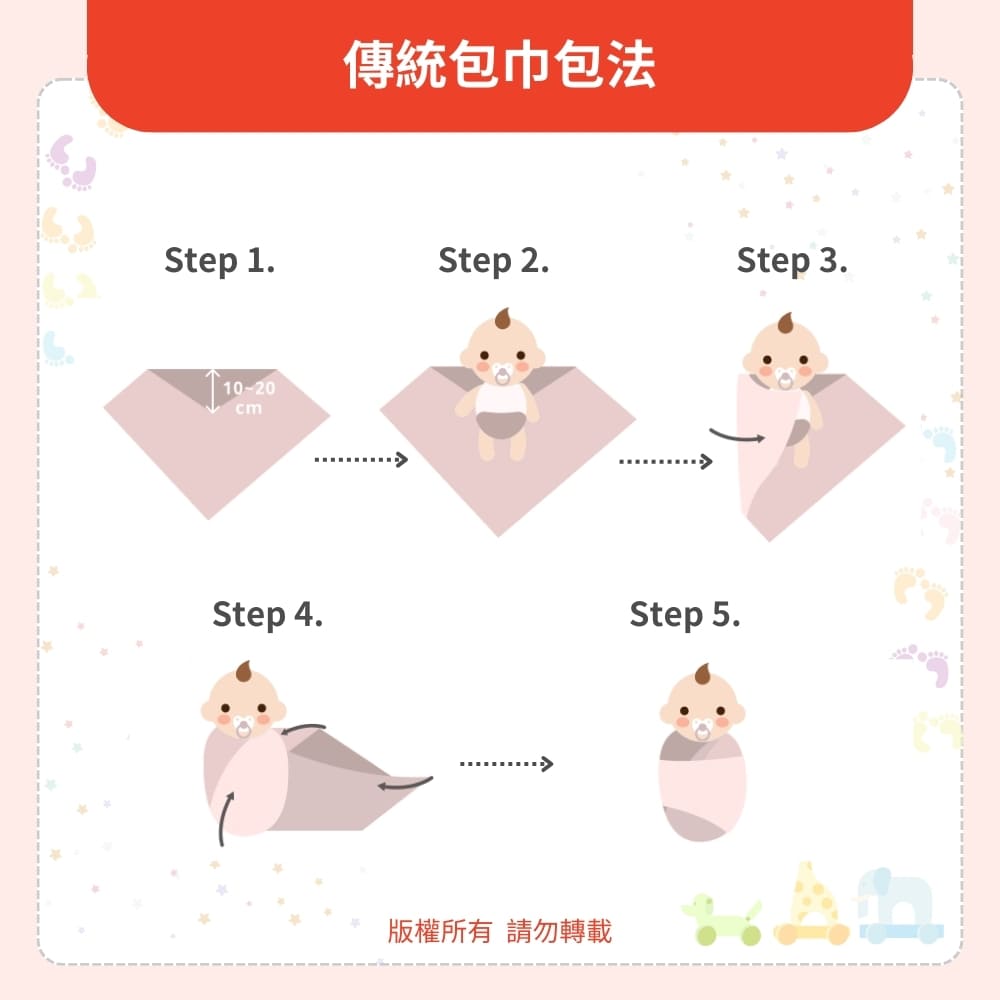 傳統包巾包法

Step 1.

10~20 cm

Step 2.

Step 3.

Step 4.

Step 5.

版權所有 請勿轉載